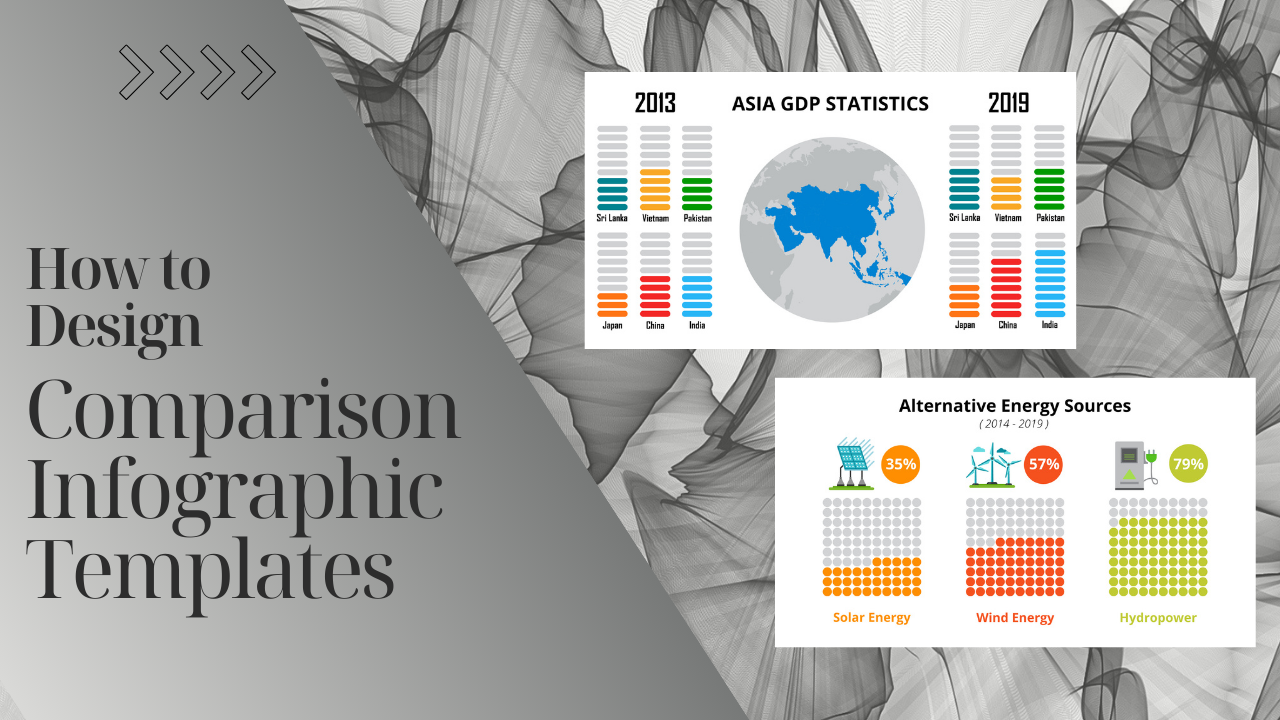 How to Design Comparison Infographic Templates

2013

ASIA GDP STATISTICS

2019

Sri Lanka Vietnam Pakistan

Japan China India

Sri Lanka Vietnam Pakistan

Japan China India

Alternative Energy Sources

( 2014 - 2019 )

35%

57%

79%

Solar Energy

Wind Energy

Hydropower